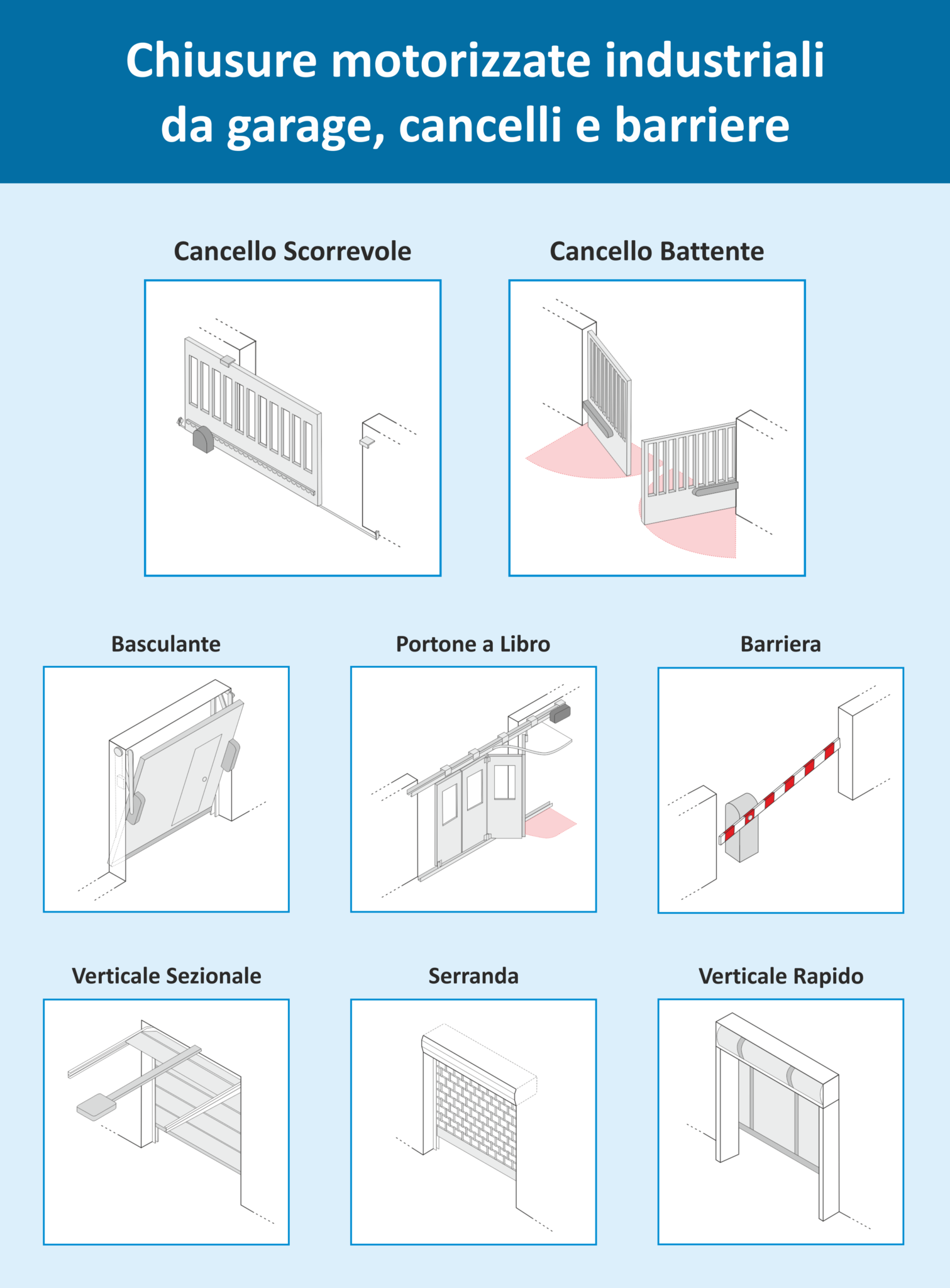 Chiusure motorizzate industriali da garage, cancelli e barriere

Cancello Scorrevole

Cancello Battente

Basculante

Portone a Libro

Barriera

Verticale Sezionale

Serranda

Verticale Rapido